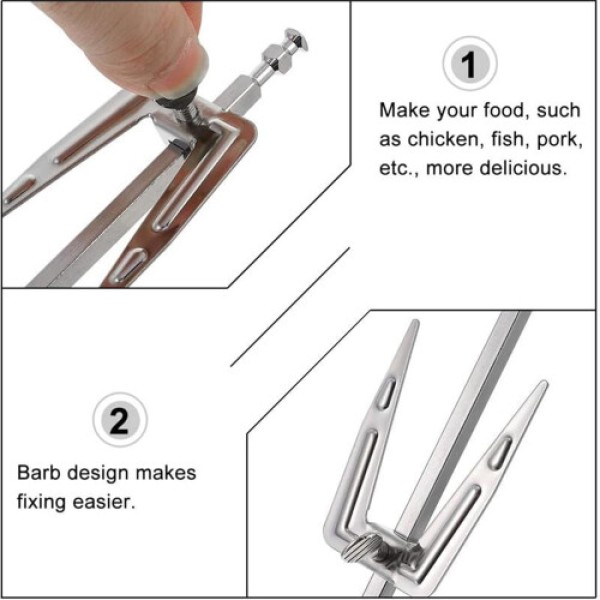 1

Make your food, such as chicken, fish, pork, etc., more delicious.

2

Barb design makes fixing easier.